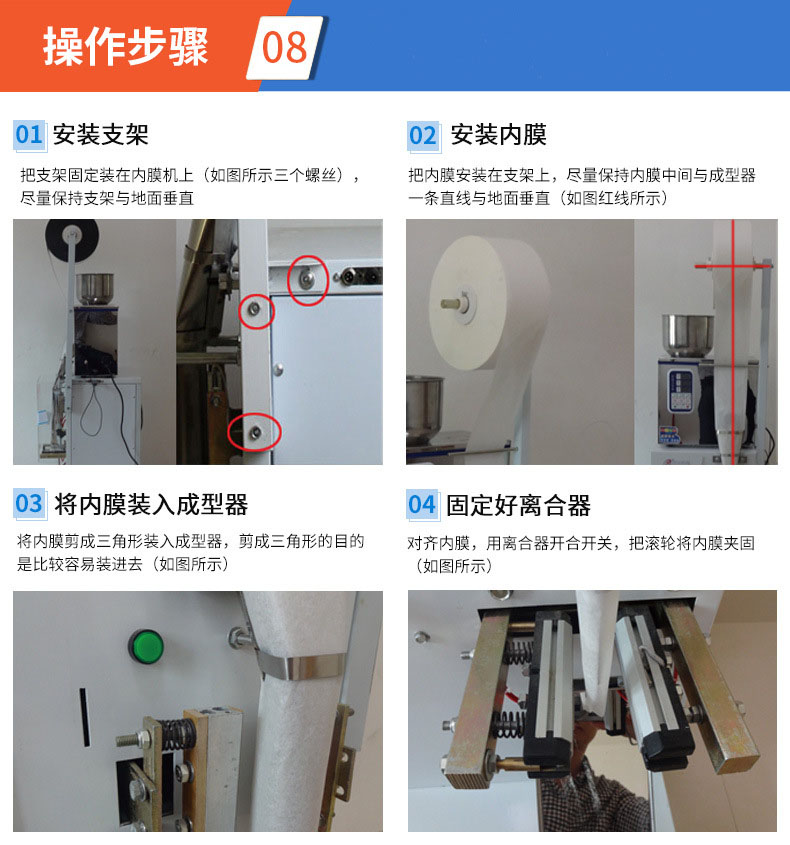 操作步骤 08

01 安装支架

把支架固定装在内膜机上（如图所示三个螺丝），尽量保持支架与地面垂直

02 安装内膜

把内膜安装在支架上，尽量保持内膜中间与成型器一条直线与地面垂直（如图红线所示）

03 将内膜装入成型器

将内膜剪成三角形装入成型器，剪成三角形的目的是比较容易装进去（如图所示）

04 固定好离合器

对齐内膜，用离合器开合开关，把滚轮将内膜夹固（如图所示）